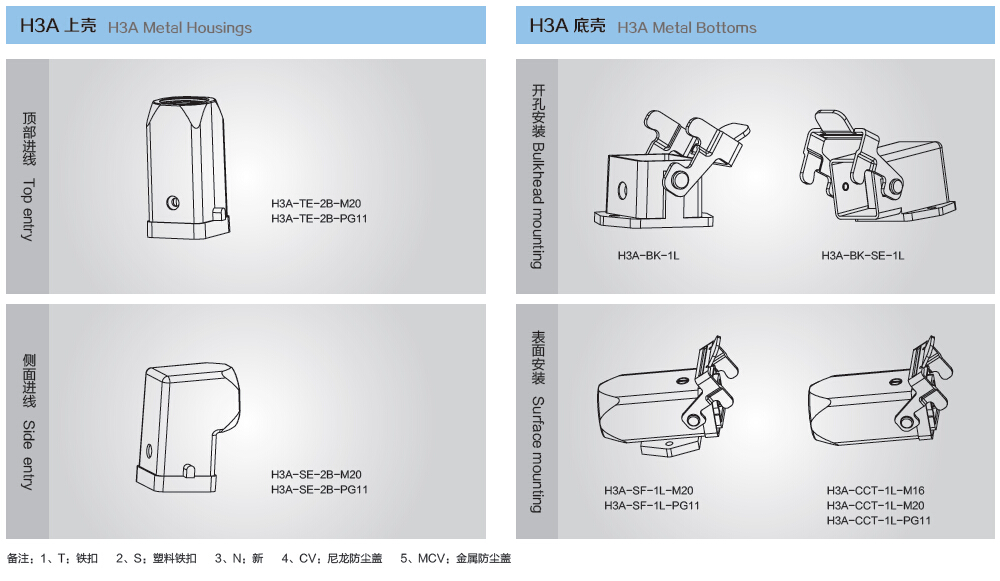 H3A 上壳 H3A Metal Housings

顶部进线 Top entry

H3A-TE-2B-M20
H3A-TE-2B-PG11

侧面进线 Side entry

H3A-SE-2B-M20
H3A-SE-2B-PG11

H3A 底壳 H3A Metal Bottoms

开孔安装 Bulkhead mounting

H3A-BK-1L

H3A-BK-SE-1L

表面安装 Surface mounting

H3A-SF-1L-M20
H3A-SF-1L-PG11

H3A-CCT-1L-M16
H3A-CCT-1L-M20
H3A-CCT-1L-PG11

备注：1、T：铁扣 2、S：塑料铁扣 3、N：新 4、CV：尼龙防尘盖 5、MCV：金属防尘盖