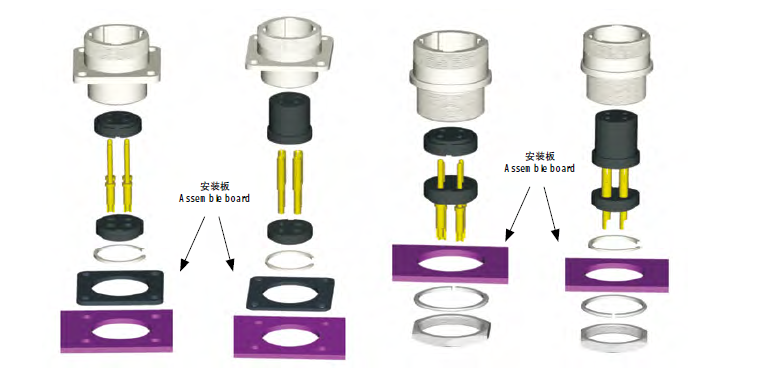 安装板
Assem ble board

安装板
Assem ble board